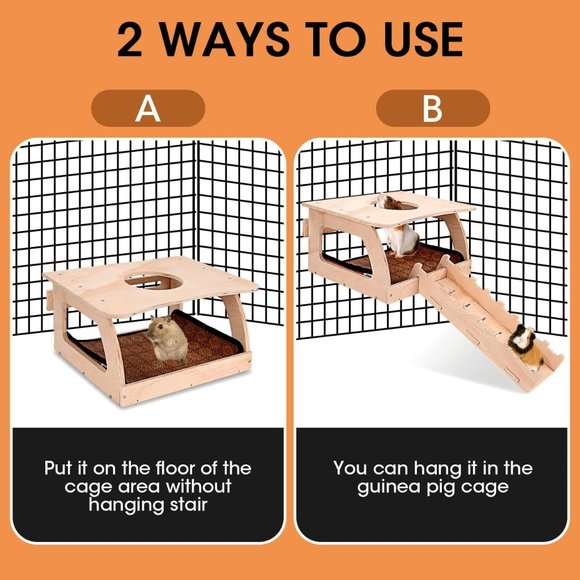 2 WAYS TO USE

A

Put it on the floor of the cage area without hanging stair

B

You can hang it in the guinea pig cage